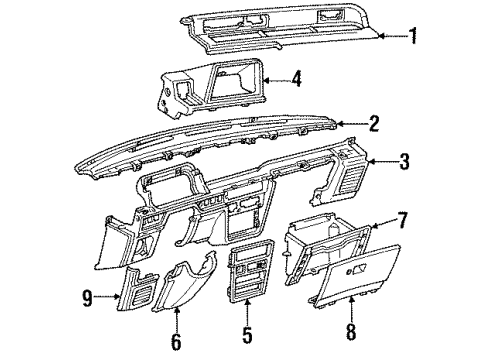 1
4
2
3
7
9
6
5
8