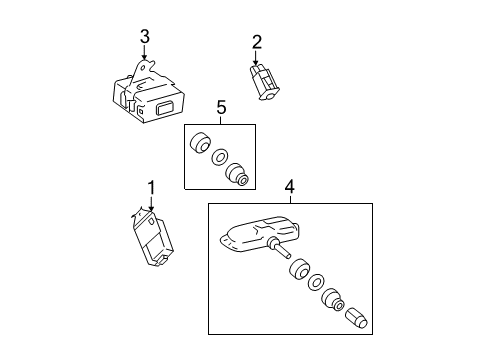 3
2
5
1
4