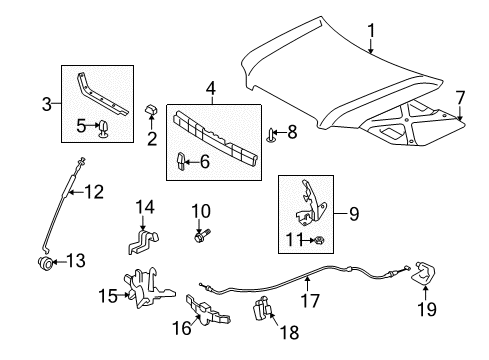 1
3
4
7
5
2
8
6
12
14
10
9
11
13
15
17
19
16
18