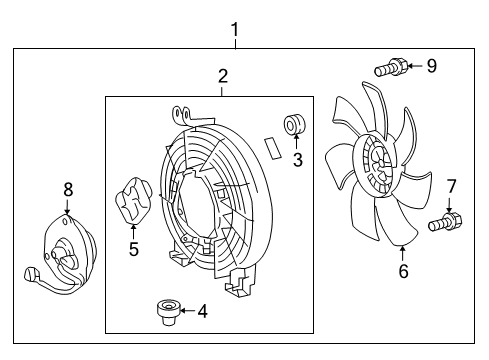 1
2
9
3
8
7
5
6
4