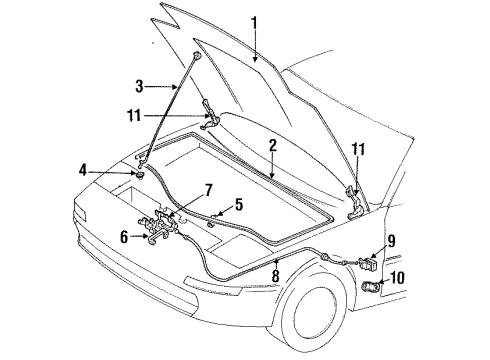 1
3
11
2
11
4
7
5
6
9
8
10