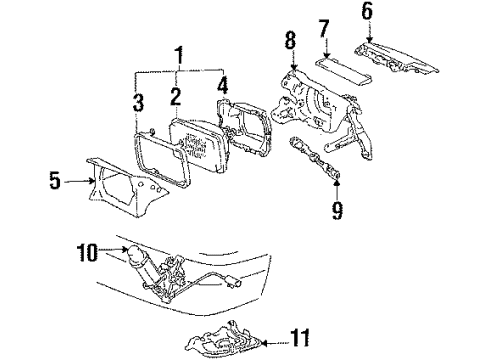 1
3
2
4
8
7
6
5
9
10
11