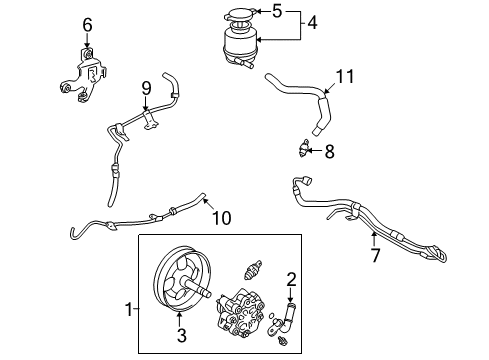 6
5
4
9
11
8
10
7
2
1
3