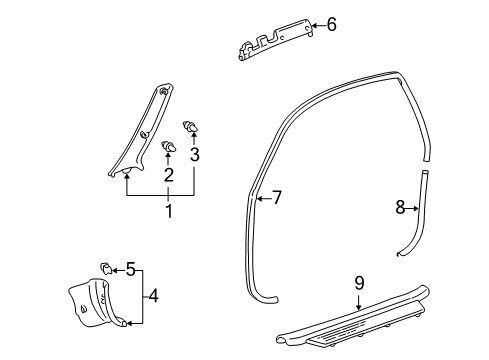 6
3
2
1
7
8
5
4
9