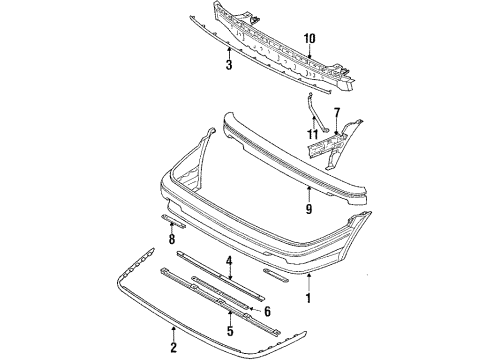 10
3
7
11
9
8
4
1
6
5
2