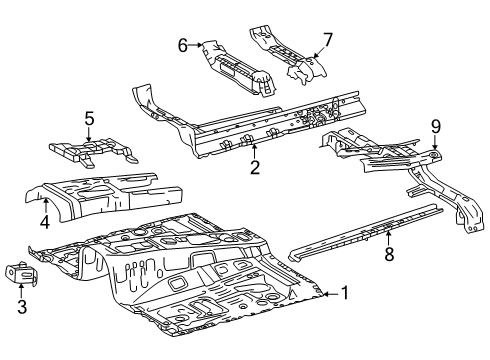 6
7
5
2
9
4
8
3
1