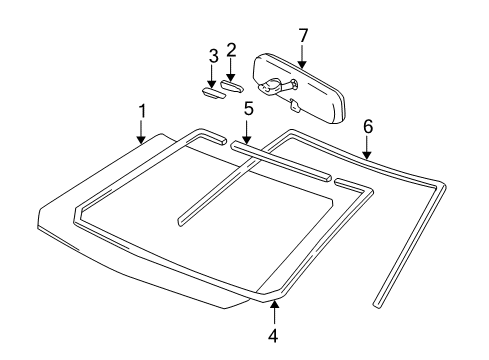 7
3
2
1
5
6
4