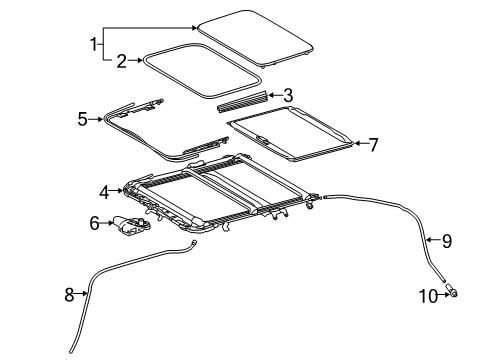 1
2
3
5
7
4
6
9
8
10