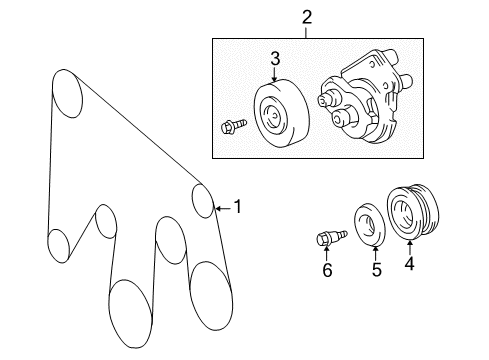 2
3
1
6
5
4