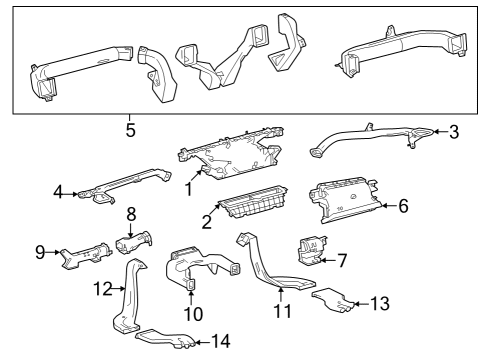 5
3
1
4
2
6
8
9
7
12
10
11
13
14