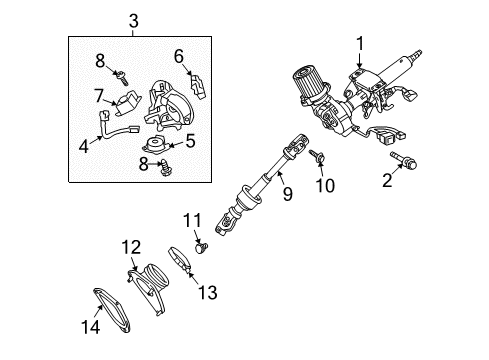 3
8
6
7
4
5
8
1
2
10
9
11
12
13
14