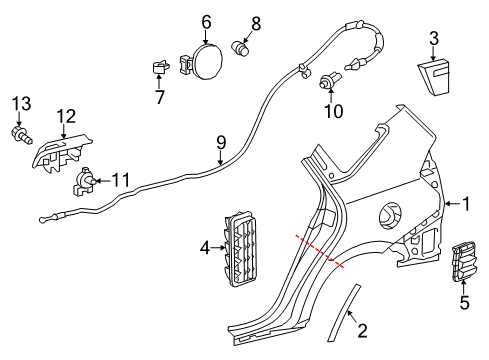 6
8
3
7
10
13
12
9
11
1
4
5
2