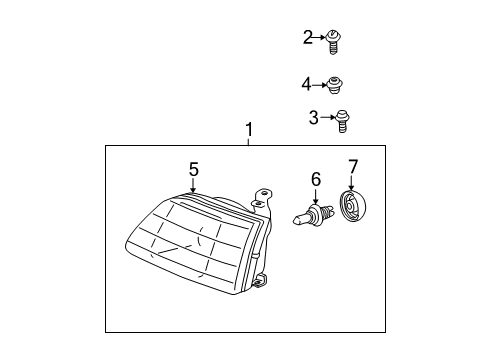 2
4
3
1
5
6
7