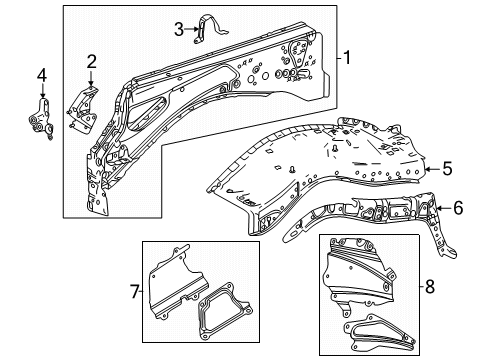 3
1
2
4
5
6
7
8