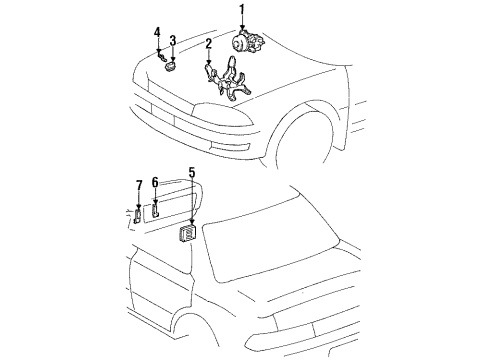 1
4
3
2
7
6
5