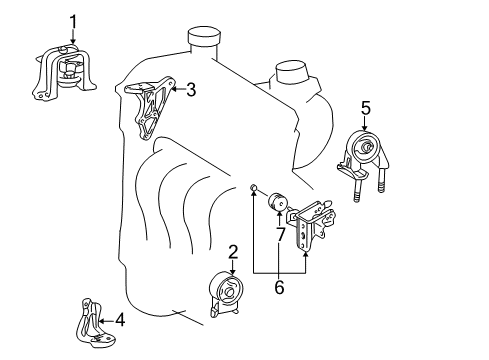 1
3
5
7
2
6
4