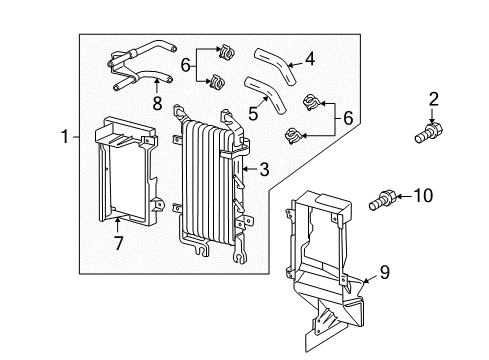 6
4
8
5
6
2
1
3
10
7
9