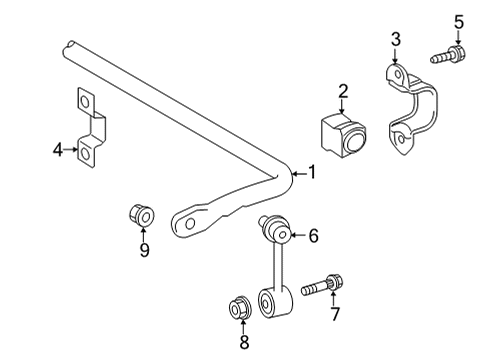 5
3
2
4
1
9
6
7
8