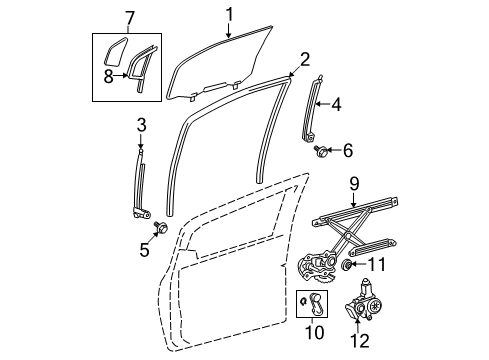 7
1
8
2
4
3
6
9
5
11
10
12