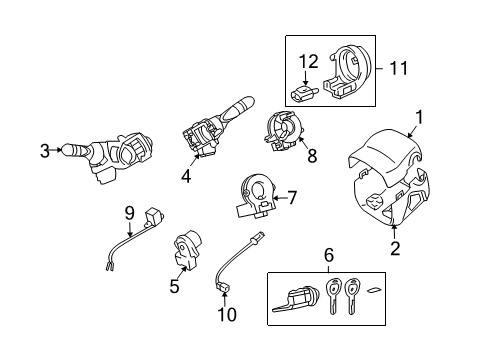 12
11
1
3
4
8
7
9
2
5
6
10