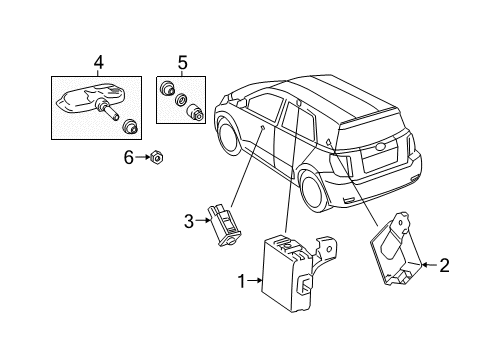 4
5
6
3
1
2