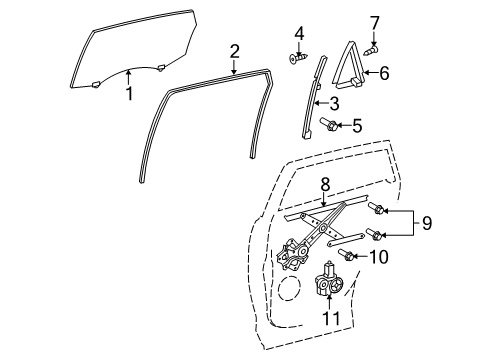 1
2
4
7
6
3
5
8
9
10
11