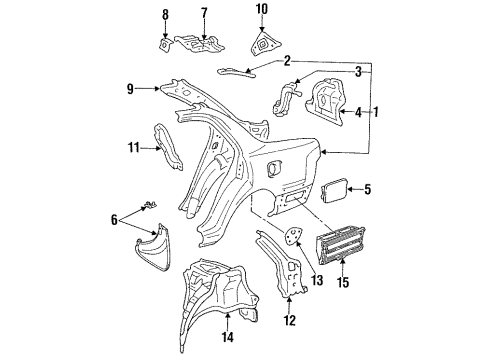 8
7
10
2
3
9
4
1
11
5
6
13
15
12
14