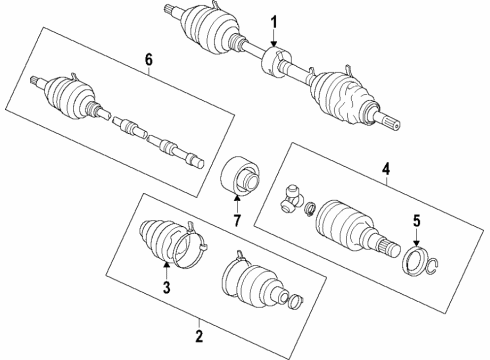 1
6
4
7
5
3
2