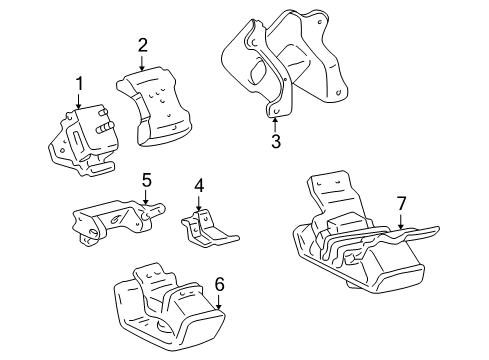 2
1
3
5
4
7
6