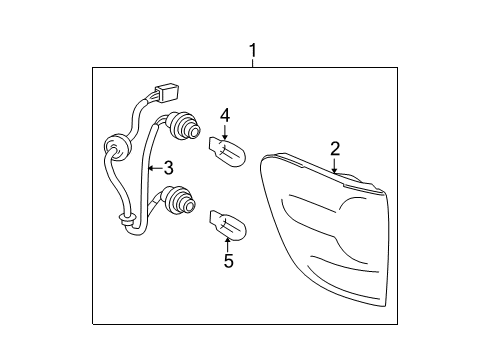 1
4
2
3
5