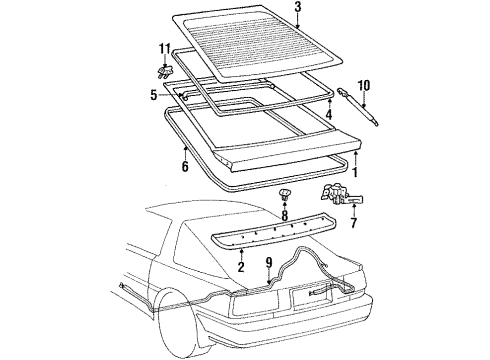 3
11
10
5
4
6
1
8
7
2
9