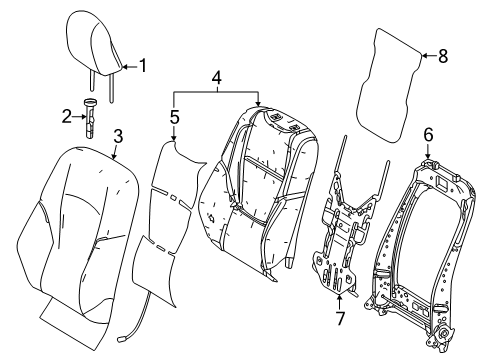 1
2
3
4
5
8
6
7