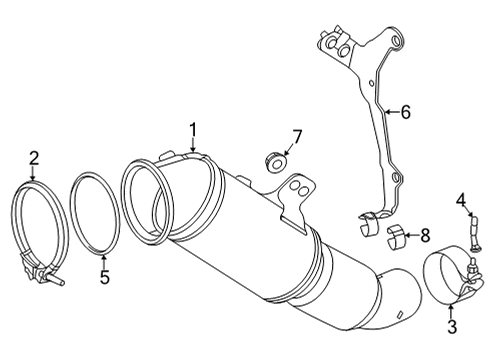 6
1
7
2
4
8
5
3