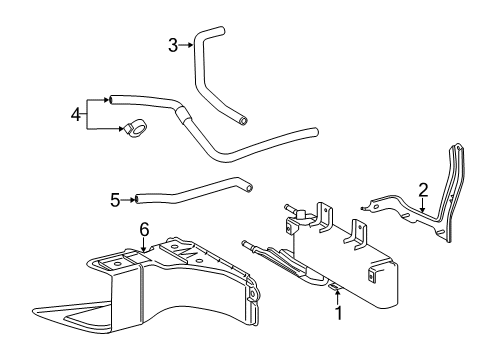 3
4
5
6
2
1