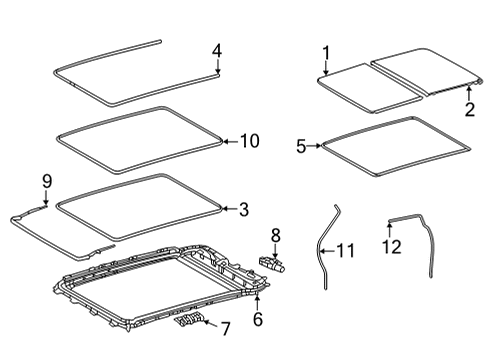 4
1
2
10
5
9
3
8
11
12
6
7