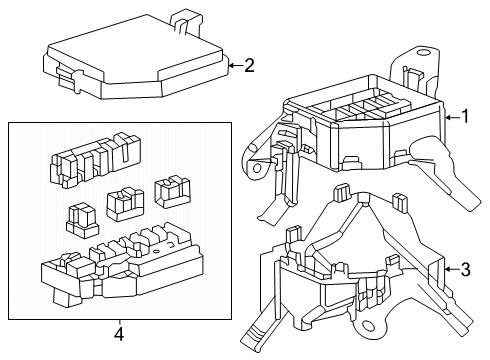 2
1
3
4