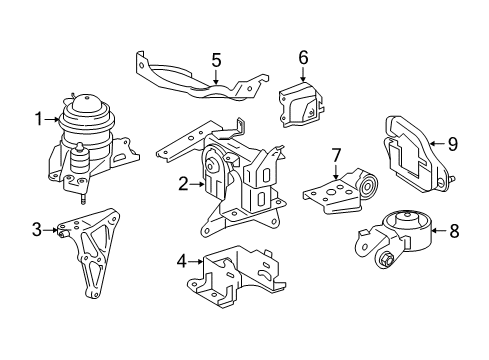 5
6
1
9
7
2
3
8
4