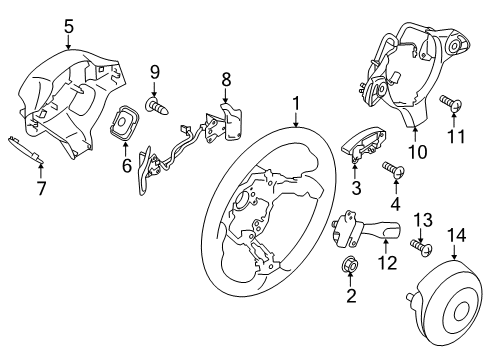 5
9
8
1
10
11
6
7
3
4
13
14
12
2