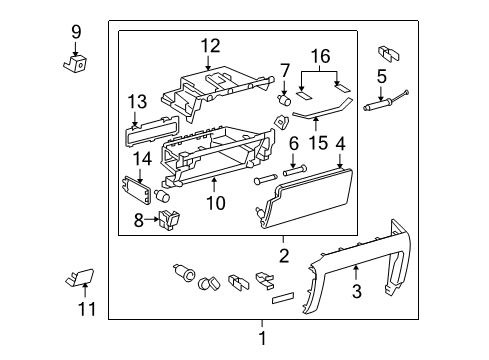 9
12
16
7
5
13
15
6
4
14
10
8
2
3
11
1