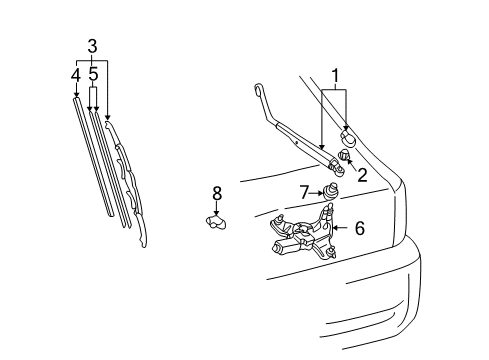 3
4
5
1
2
7
8
6