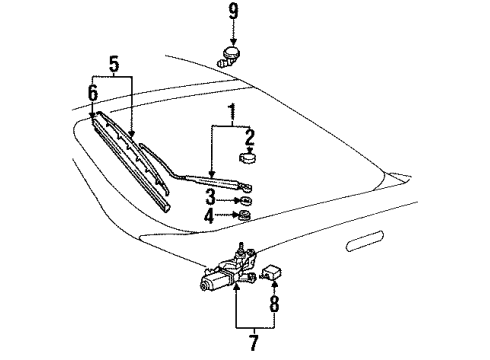 9
5
6
1
2
3
4
8
7