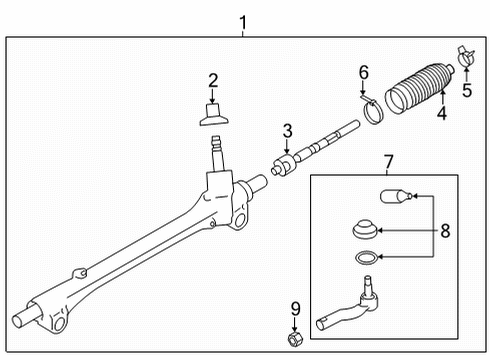 1
2
6
5
4
3
7
8
9