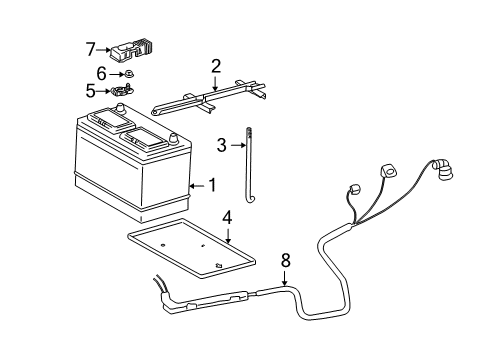 7
6
5
2
3
1
4
8