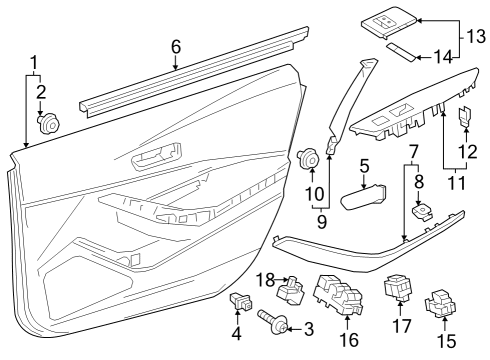 1
2
6
13
14
12
11
7
8
5
10
9
18
4
3
16
17
15