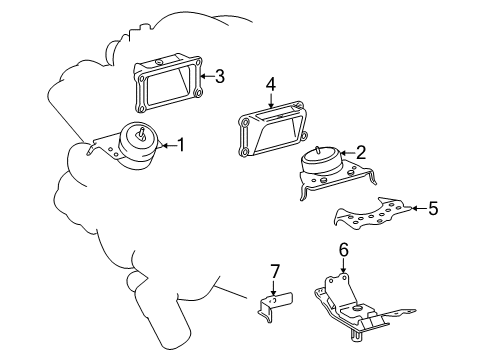 3
4
1
2
5
6
7