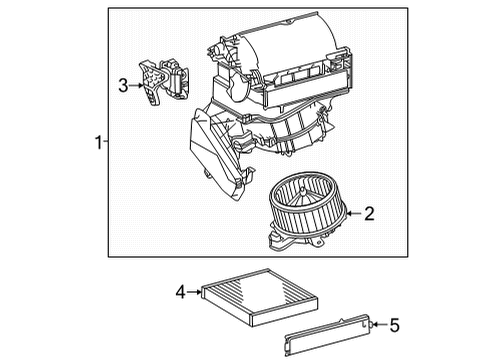 3
1
2
4
5