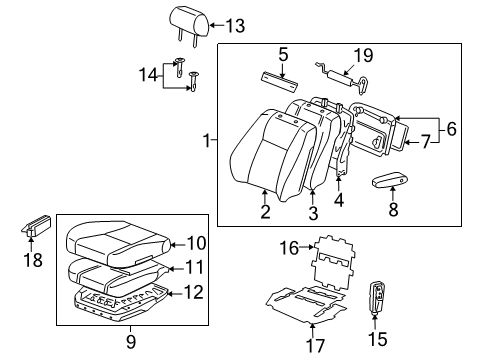 13
14
5
19
1
6
7
2
3
4
8
18
10
11
12
9
16
17
15