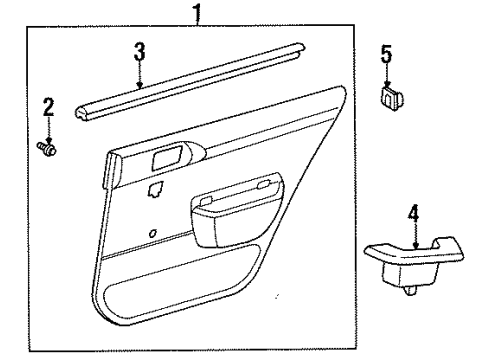 1
3
5
2
4