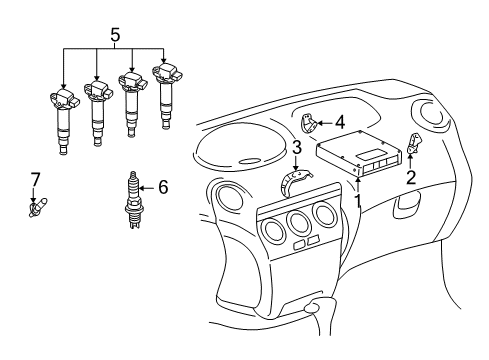 5
4
3
2
1
7
6