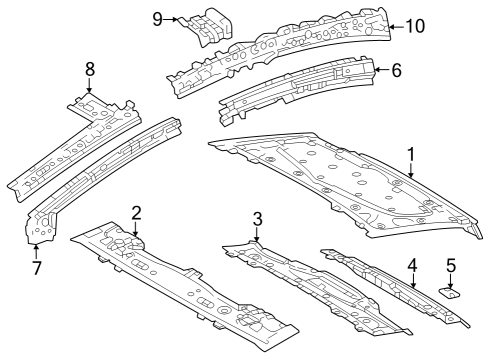 9
10
8
6
1
2
3
7
4
5